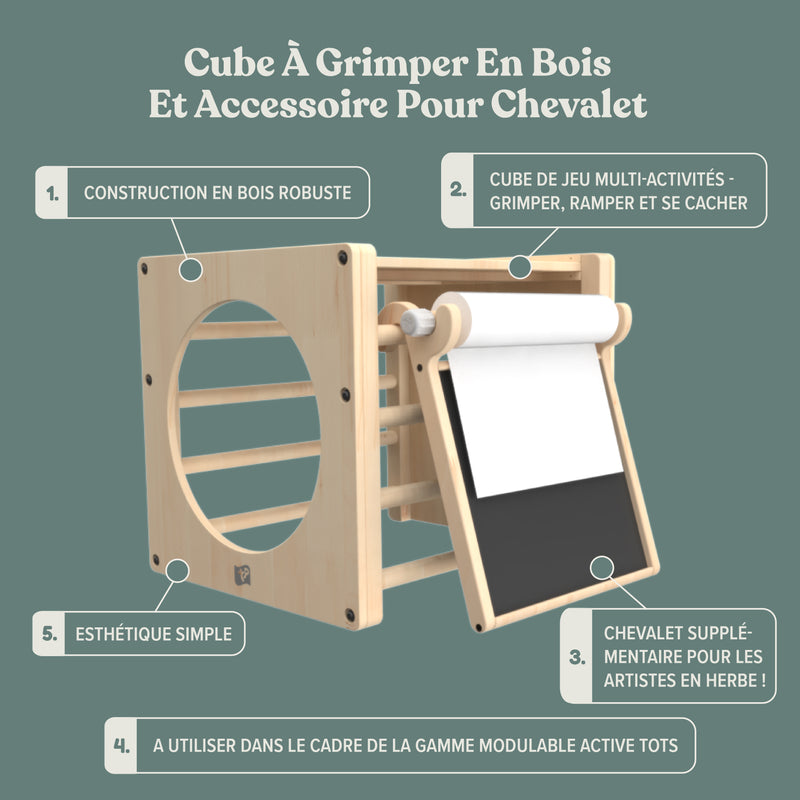 Cube À Grimper En Bois
Et Accessoire Pour Chevalet

1. CONSTRUCTION EN BOIS ROBUSTE

2. CUBE DE JEU MULTI-ACTIVITÉS - GRIMPER, RAMPER ET SE CACHER

5. ESTHÉTIQUE SIMPLE

3. CHEVALET SUPPLÉMENTAIRE POUR LES ARTISTES EN HERBE !

4. A UTILISER DANS LE CADRE DE LA GAMME MODULABLE ACTIVE TOTS